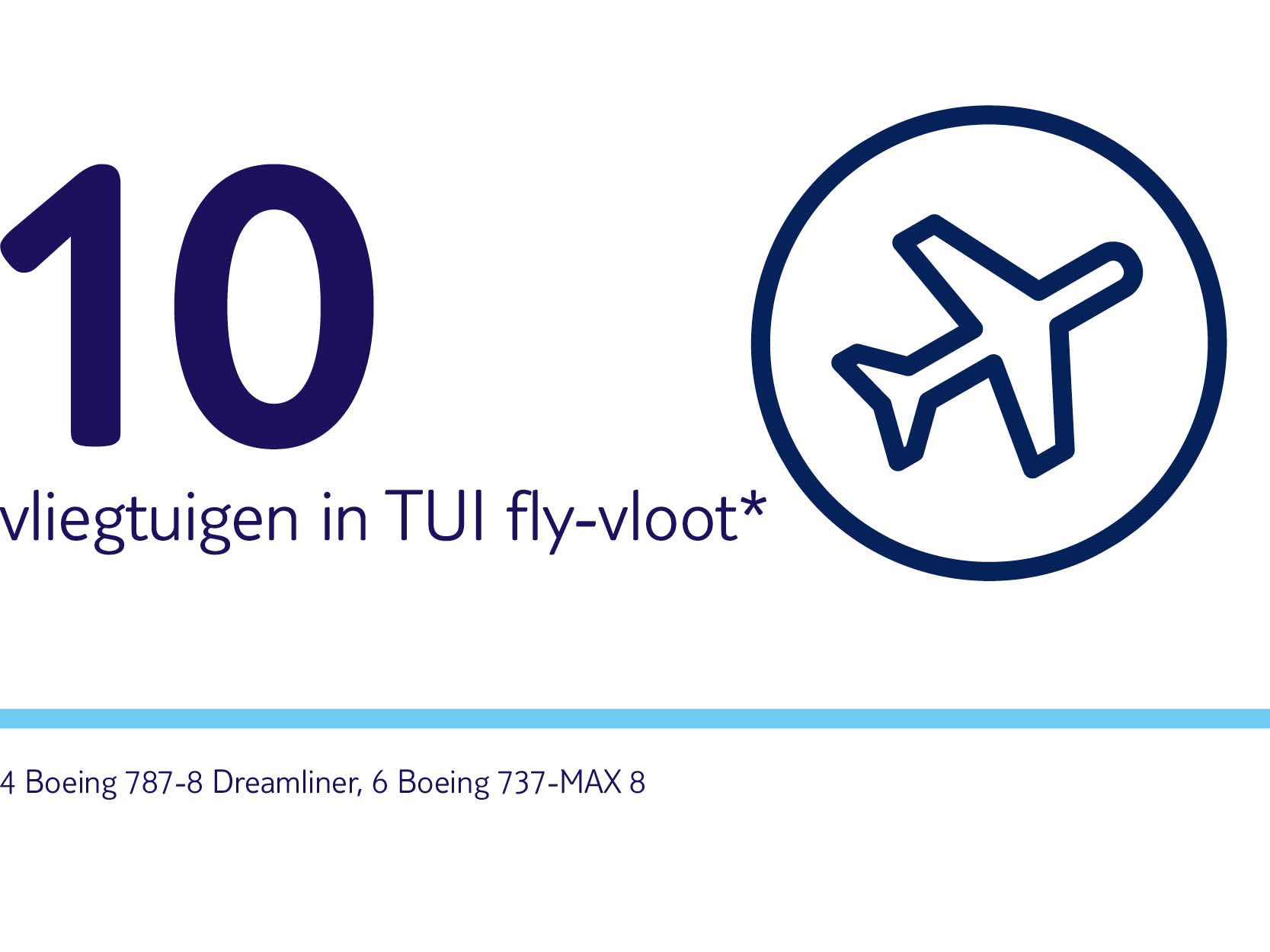 10

vliegtuigen in TUI fly-vloot*

4 Boeing 787-8 Dreamliner, 6 Boeing 737-MAX 8