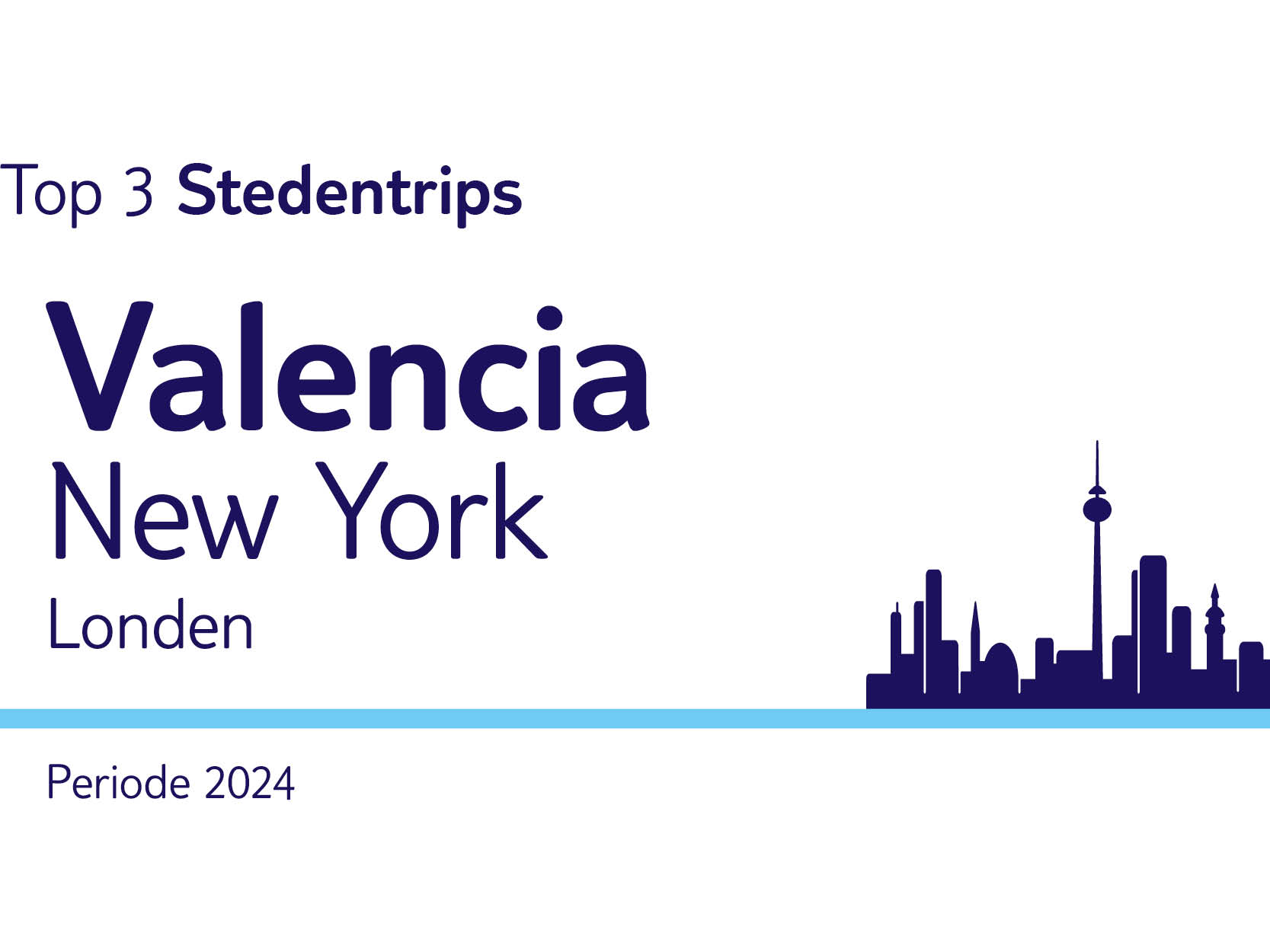 Top 3 Stedentrips

Valencia
New York
Londen

Periode 2024