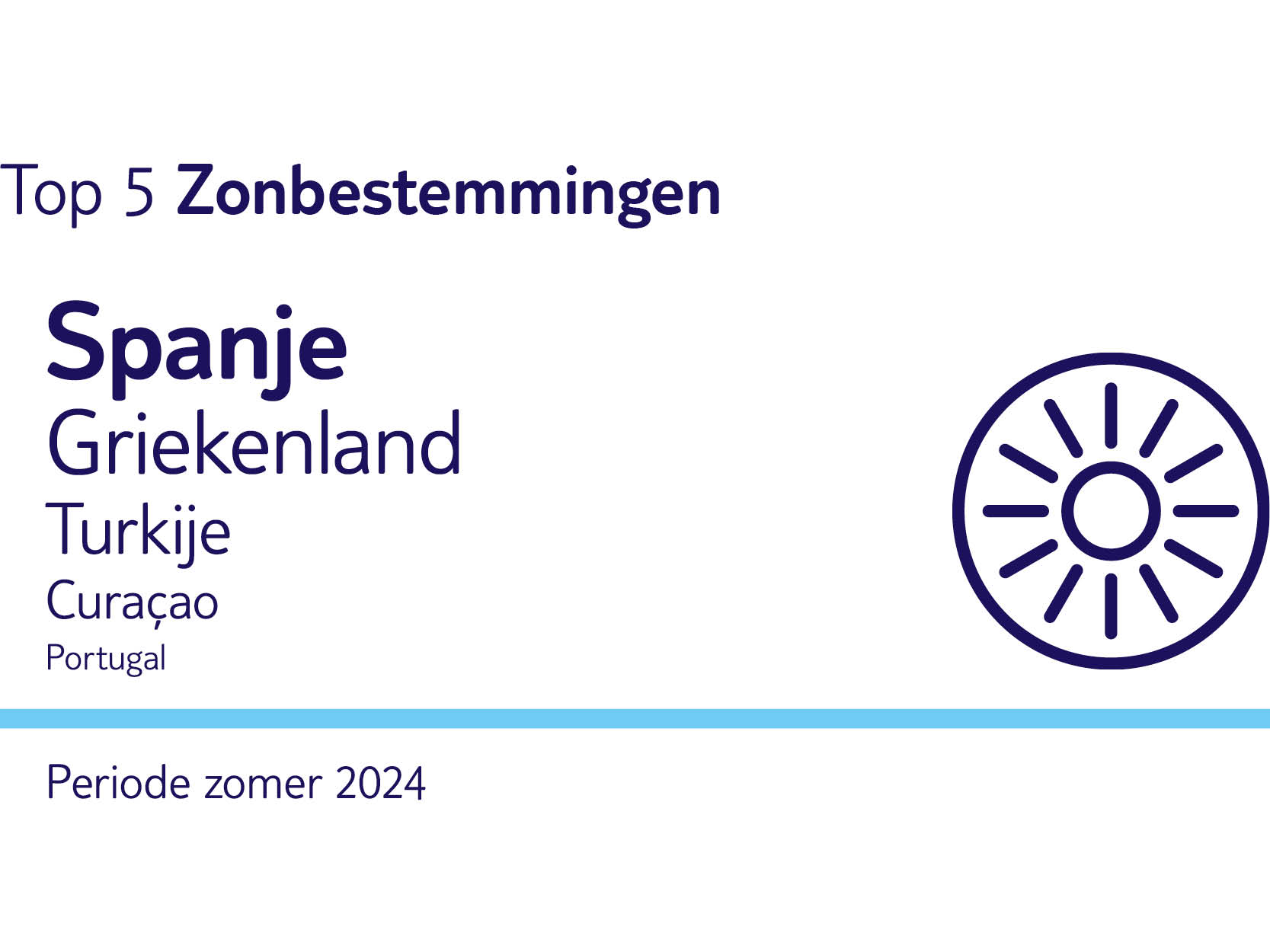 Top 5 Zonbestemmingen

Spanje
Griekenland
Turkije
Curaçao
Portugal

Periode zomer 2024