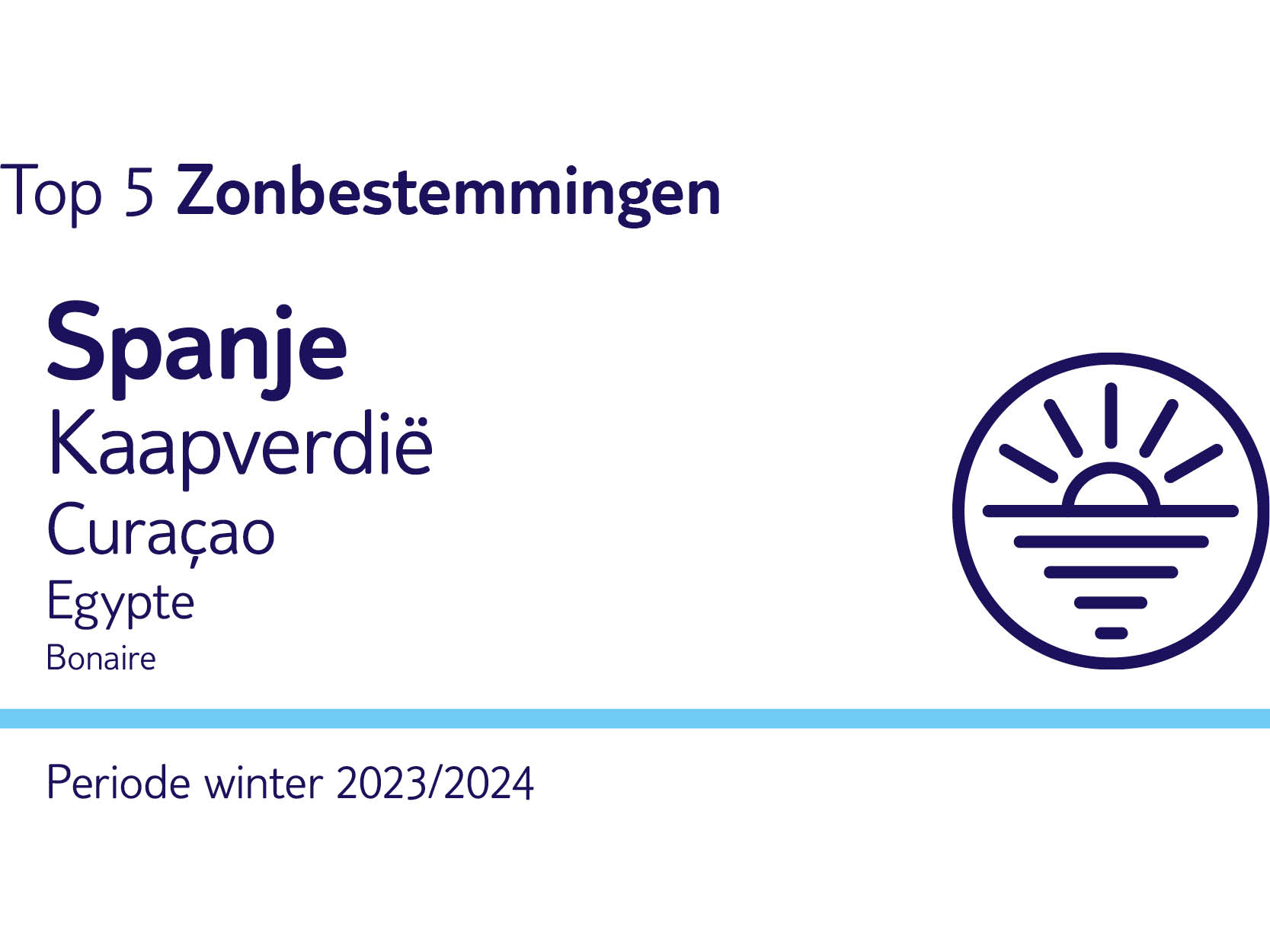 Top 5 Zonbestemmingen

Spanje
Kaapverdië
Curaçao
Egypte
Bonaire

Periode winter 2023/2024