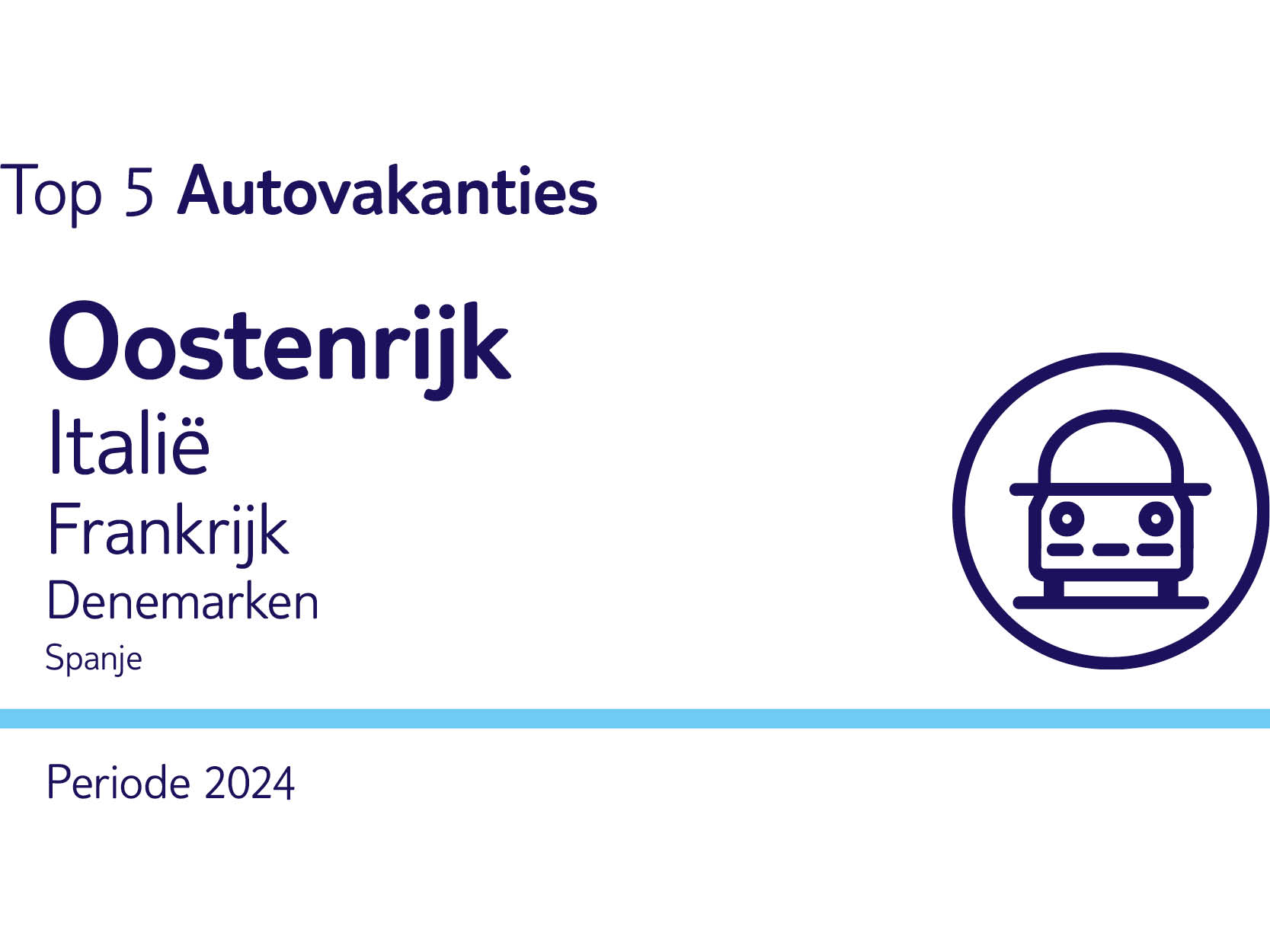 Top 5 Autovakanties

Oostenrijk
Italië
Frankrijk
Denemarken
Spanje

Periode 2024