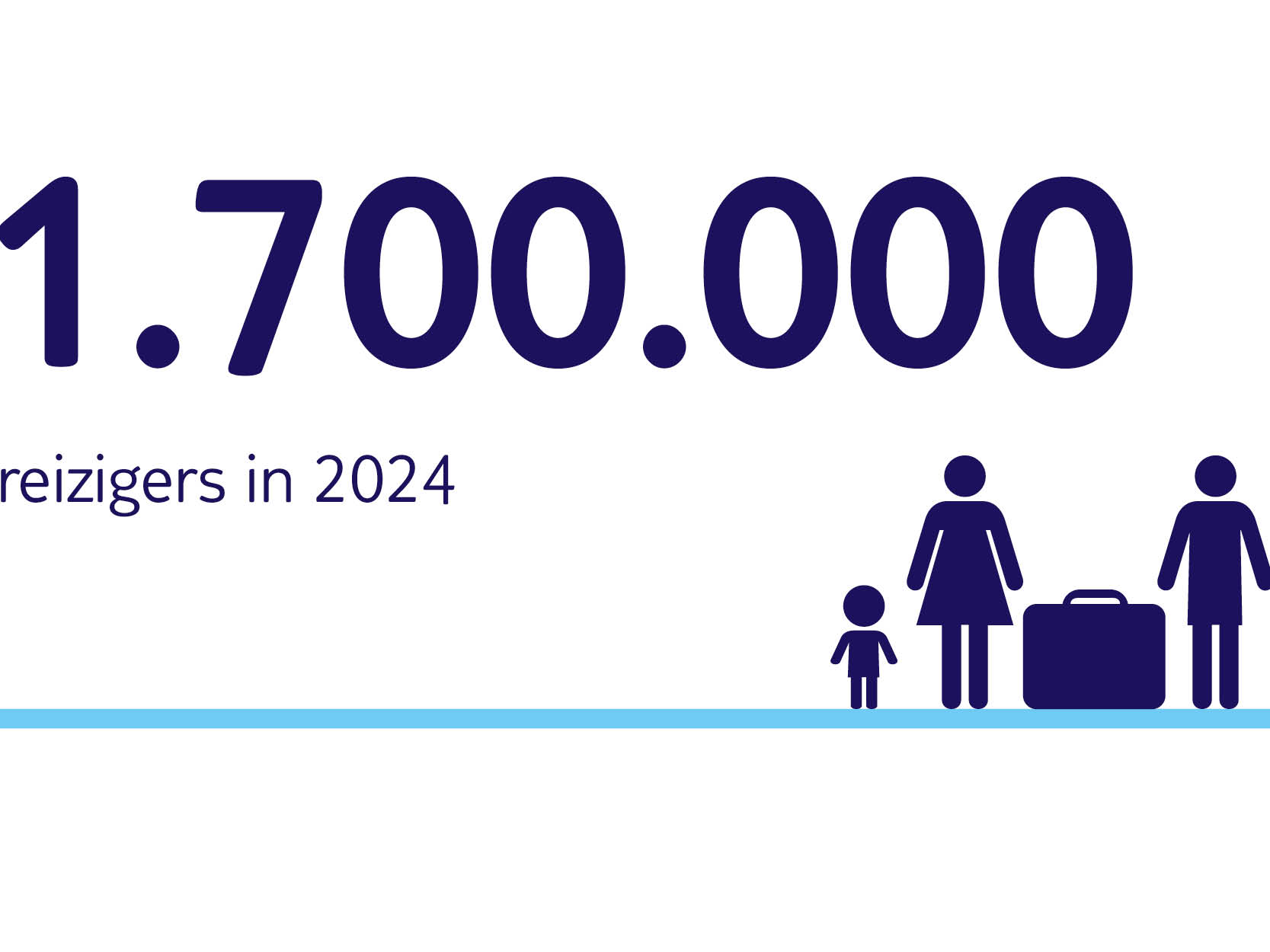 1.700.000

reizigers in 2024