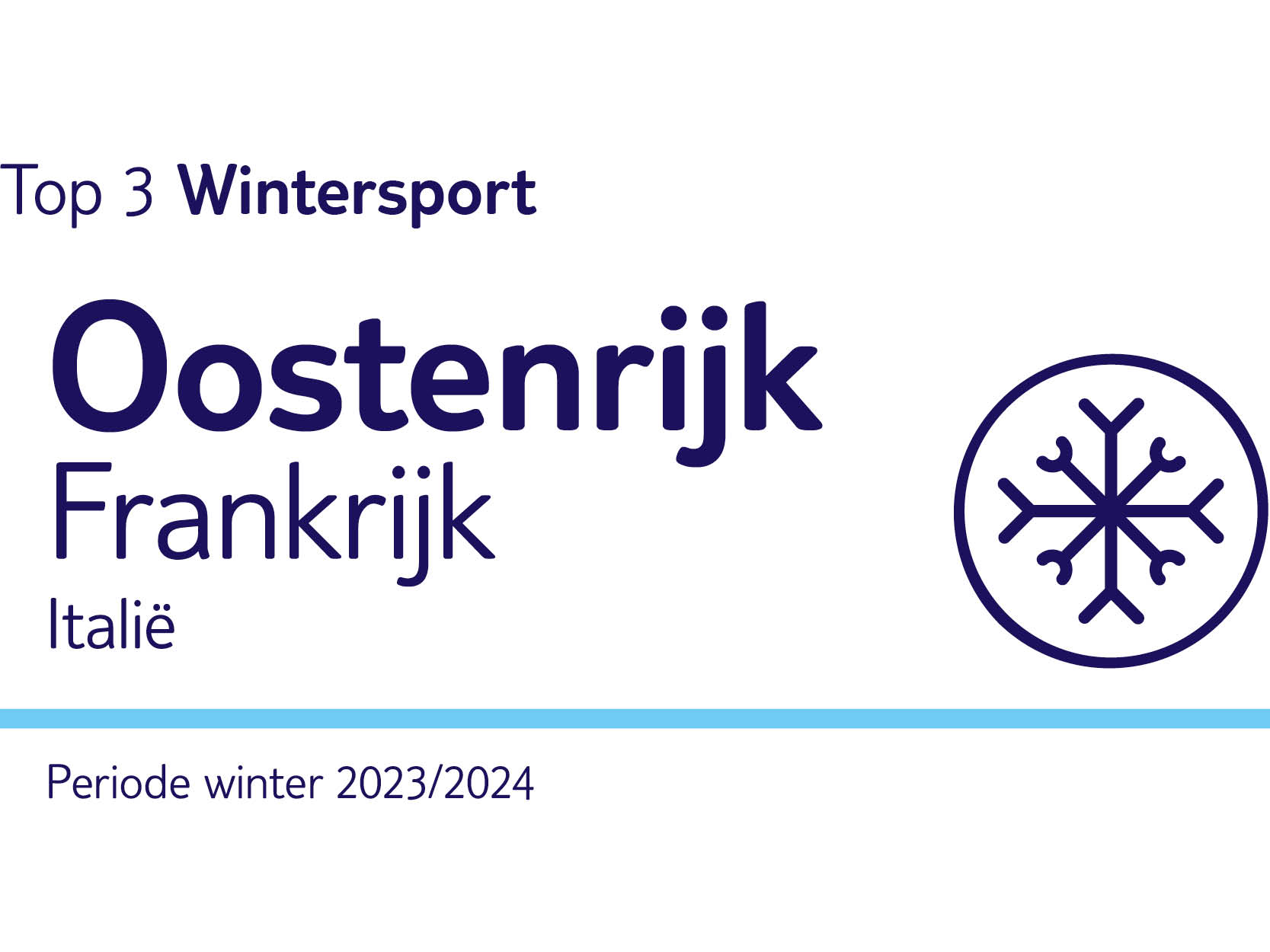 Top 3 Wintersport

Oostenrijk
Frankrijk
Italië

Periode winter 2023/2024