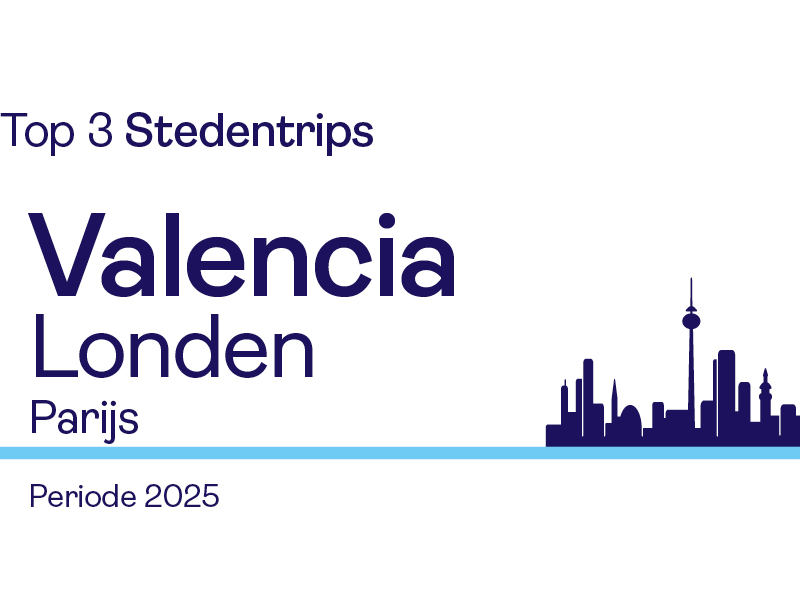 Top 3 Stedentrips

Valencia
Londen
Parijs

Periode 2025