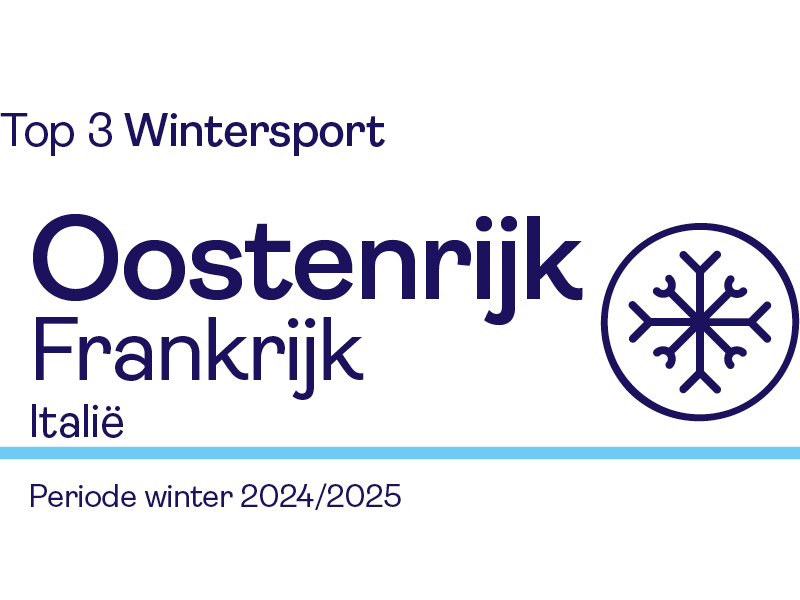 Top 3 Wintersport

Oostenrijk
Frankrijk
Italië

Periode winter 2024/2025