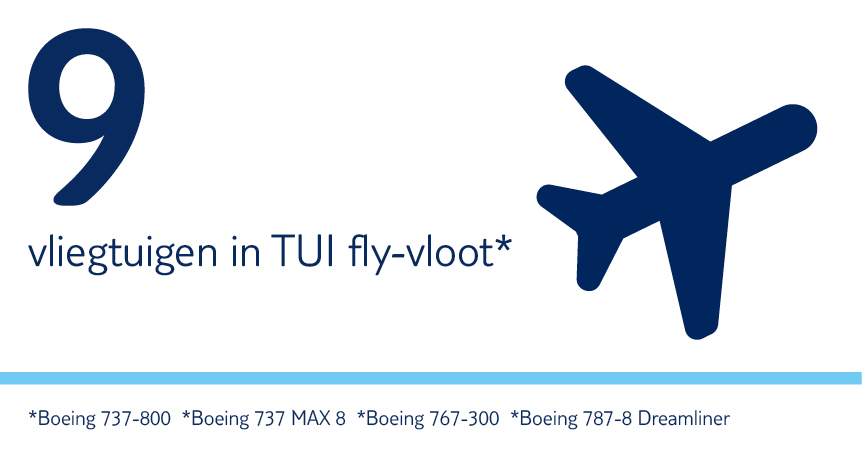 9
vliegtuigen in TUI fly-vloot*

*Boeing 737-800 *Boeing 737 MAX 8 *Boeing 767-300 *Boeing 787-8 Dreamliner